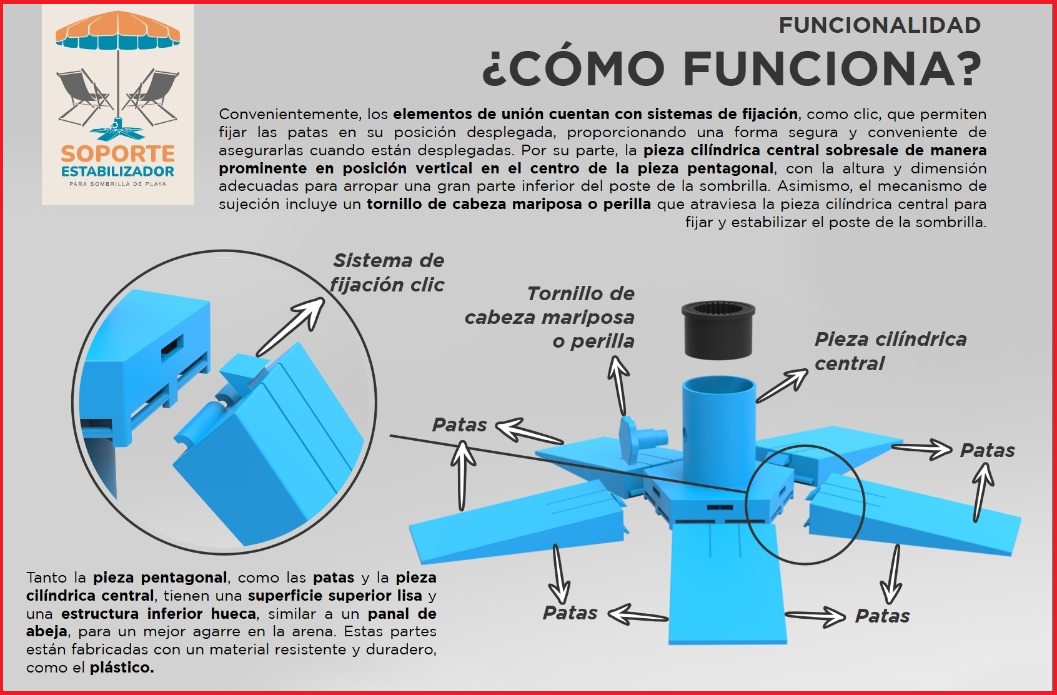 SOPORTE ESTABILIZADOR
PARA SOMBRILLA DE PLAYA

FUNCIONALIDAD
¿CÓMO FUNCIONA?

Convenientemente, los elementos de unión cuentan con sistemas de fijación, como clic, que permiten fijar las patas en su posición desplegada, proporcionando una forma segura y conveniente de asegurarlas cuando están desplegadas. Por su parte, la pieza cilíndrica central sobresale de manera prominente en posición vertical en el centro de la pieza pentagonal, con la altura y dimensión adecuadas para arropar una gran parte inferior del poste de la sombrilla. Asimismo, el mecanismo de sujeción incluye un tornillo de cabeza mariposa o perilla que atraviesa la pieza cilíndrica central para fijar y estabilizar el poste de la sombrilla.

Sistema de fijación clic

Tornillo de cabeza mariposa o perilla

Pieza cilíndrica central

Patas

Patas

Patas

Patas

Patas

Tanto la pieza pentagonal, como las patas y la pieza cilíndrica central, tienen una superficie superior lisa y una estructura inferior hueca, similar a un panal de abeja, para un mejor agarre en la arena. Estas partes están fabricadas con un material resistente y duradero, como el plástico.